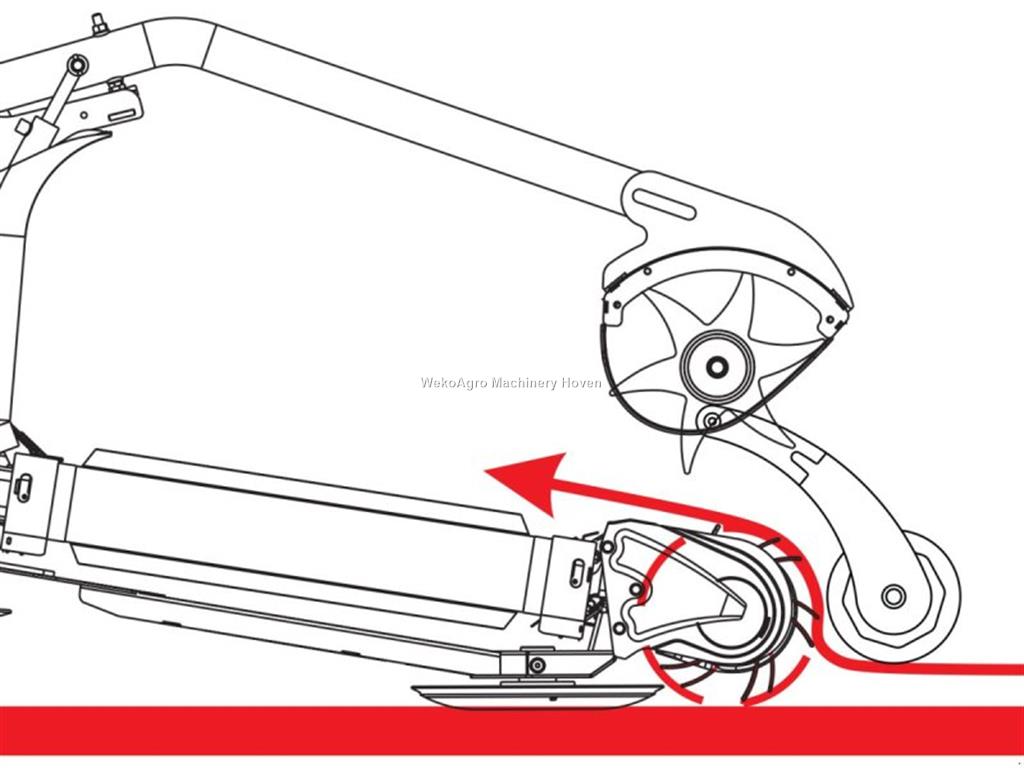 WekoAgro Machinery Hoven